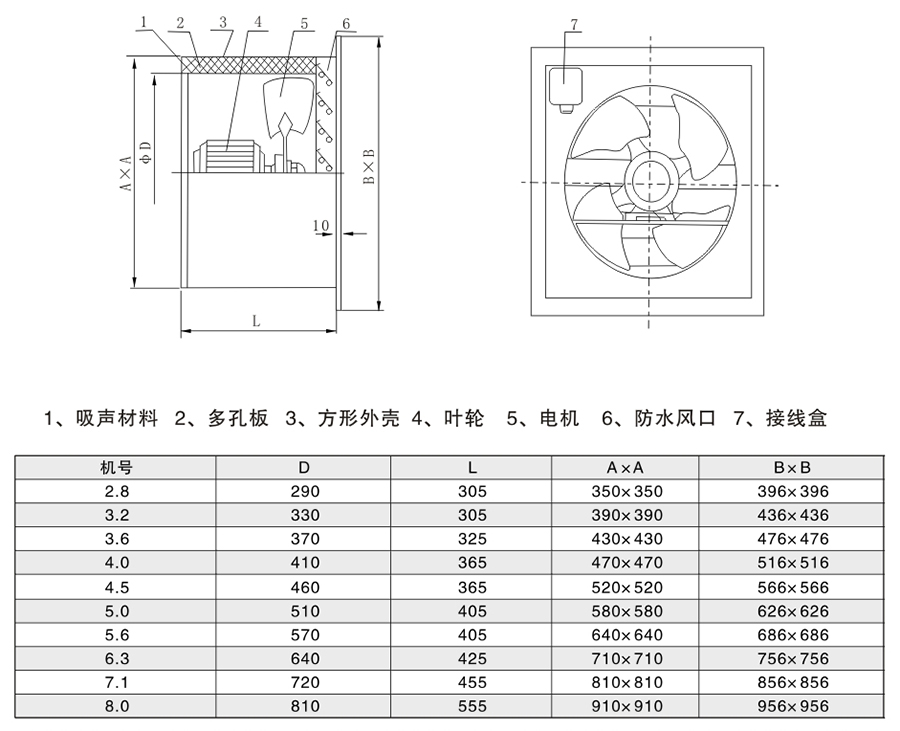 1 2 3 4 5 6

A×A ΦD B×B 10 L

7

1、吸声材料 2、多孔板 3、方形外壳 4、叶轮 5、电机 6、防水风口 7、接线盒

| 机号 | D | L | A×A | B×B |
|---|---|---|---|---|
| 2.8 | 290 | 305 | 350×350 | 396×396 |
| 3.2 | 330 | 305 | 390×390 | 436×436 |
| 3.6 | 370 | 325 | 430×430 | 476×476 |
| 4.0 | 410 | 365 | 470×470 | 516×516 |
| 4.5 | 460 | 365 | 520×520 | 566×566 |
| 5.0 | 510 | 405 | 580×580 | 626×626 |
| 5.6 | 570 | 405 | 640×640 | 686×686 |
| 6.3 | 640 | 425 | 710×710 | 756×756 |
| 7.1 | 720 | 455 | 810×810 | 856×856 |
| 8.0 | 810 | 555 | 910×910 | 956×956 |