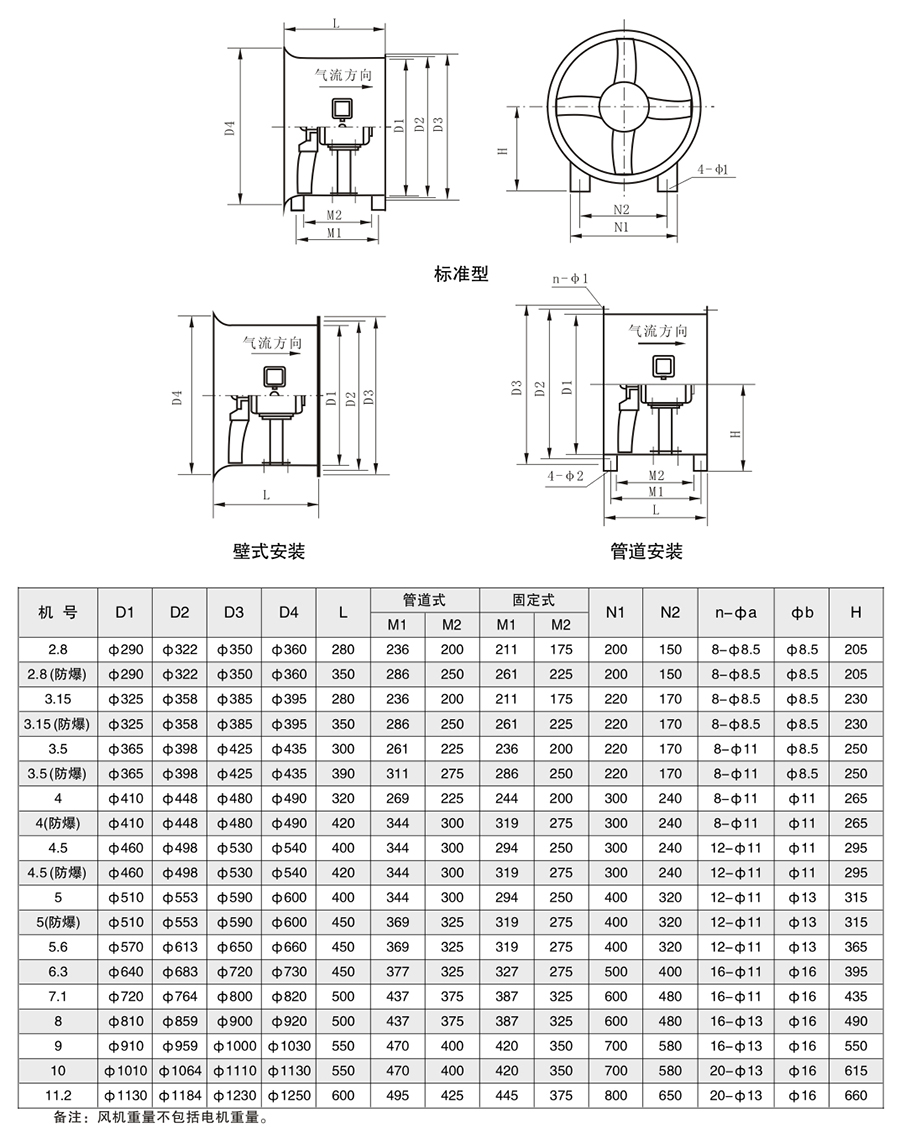 L

气流方向

D4

D1

D2

D3

M2

M1

H

4-ϕ1

N2

N1

标准型

气流方向

D4

D1

D2

D3

L

壁式安装

n-ϕ1

气流方向

D3

D2

D1

H

4-ϕ2

M2

M1

L

管道安装

| 机 号 | D1 | D2 | D3 | D4 | L | 管道式 M1 | 管道式 M2 | 固定式 M1 | 固定式 M2 | N1 | N2 | n-ϕa | ϕb | H |
|---|---|---|---|---|---|---|---|---|---|---|---|---|---|---|
| 2.8 | ϕ290 | ϕ322 | ϕ350 | ϕ360 | 280 | 236 | 200 | 211 | 175 | 200 | 150 | 8-ϕ8.5 | ϕ8.5 | 205 |
| 2.8(防爆) | ϕ290 | ϕ322 | ϕ350 | ϕ360 | 350 | 286 | 250 | 261 | 225 | 200 | 150 | 8-ϕ8.5 | ϕ8.5 | 205 |
| 3.15 | ϕ325 | ϕ358 | ϕ385 | ϕ395 | 280 | 236 | 200 | 211 | 175 | 220 | 170 | 8-ϕ8.5 | ϕ8.5 | 230 |
| 3.15(防爆) | ϕ325 | ϕ358 | ϕ385 | ϕ395 | 350 | 286 | 250 | 261 | 225 | 220 | 170 | 8-ϕ8.5 | ϕ8.5 | 230 |
| 3.5 | ϕ365 | ϕ398 | ϕ425 | ϕ435 | 300 | 261 | 225 | 236 | 200 | 220 | 170 | 8-ϕ11 | ϕ8.5 | 250 |
| 3.5(防爆) | ϕ365 | ϕ398 | ϕ425 | ϕ435 | 390 | 311 | 275 | 286 | 250 | 220 | 170 | 8-ϕ11 | ϕ8.5 | 250 |
| 4 | ϕ410 | ϕ448 | ϕ480 | ϕ490 | 320 | 269 | 225 | 244 | 200 | 300 | 240 | 8-ϕ11 | ϕ11 | 265 |
| 4(防爆) | ϕ410 | ϕ448 | ϕ480 | ϕ490 | 420 | 344 | 300 | 319 | 275 | 300 | 240 | 8-ϕ11 | ϕ11 | 265 |
| 4.5 | ϕ460 | ϕ498 | ϕ530 | ϕ540 | 400 | 344 | 300 | 294 | 250 | 300 | 240 | 12-ϕ11 | ϕ11 | 295 |
| 4.5(防爆) | ϕ460 | ϕ498 | ϕ530 | ϕ540 | 420 | 344 | 300 | 319 | 275 | 300 | 240 | 12-ϕ11 | ϕ11 | 295 |
| 5 | ϕ510 | ϕ553 | ϕ590 | ϕ600 | 400 | 344 | 300 | 294 | 250 | 400 | 320 | 12-ϕ11 | ϕ13 | 315 |
| 5(防爆) | ϕ510 | ϕ553 | ϕ590 | ϕ600 | 450 | 369 | 325 | 319 | 275 | 400 | 320 | 12-ϕ11 | ϕ13 | 315 |
| 5.6 | ϕ570 | ϕ613 | ϕ650 | ϕ660 | 450 | 369 | 325 | 319 | 275 | 400 | 320 | 12-ϕ11 | ϕ13 | 365 |
| 6.3 | ϕ640 | ϕ683 | ϕ720 | ϕ730 | 450 | 377 | 325 | 327 | 275 | 500 | 400 | 16-ϕ11 | ϕ16 | 395 |
| 7.1 | ϕ720 | ϕ764 | ϕ800 | ϕ820 | 500 | 437 | 375 | 387 | 325 | 600 | 480 | 16-ϕ11 | ϕ16 | 435 |
| 8 | ϕ810 | ϕ859 | ϕ900 | ϕ920 | 500 | 437 | 375 | 387 | 325 | 600 | 480 | 16-ϕ13 | ϕ16 | 490 |
| 9 | ϕ910 | ϕ959 | ϕ1000 | ϕ1030 | 550 | 470 | 400 | 420 | 350 | 700 | 580 | 16-ϕ13 | ϕ16 | 550 |
| 10 | ϕ1010 | ϕ1064 | ϕ1110 | ϕ1130 | 550 | 470 | 400 | 420 | 350 | 700 | 580 | 20-ϕ13 | ϕ16 | 615 |
| 11.2 | ϕ1130 | ϕ1184 | ϕ1230 | ϕ1250 | 600 | 495 | 425 | 445 | 375 | 800 | 650 | 20-ϕ13 | ϕ16 | 660 |

备注：风机重量不包括电机重量。